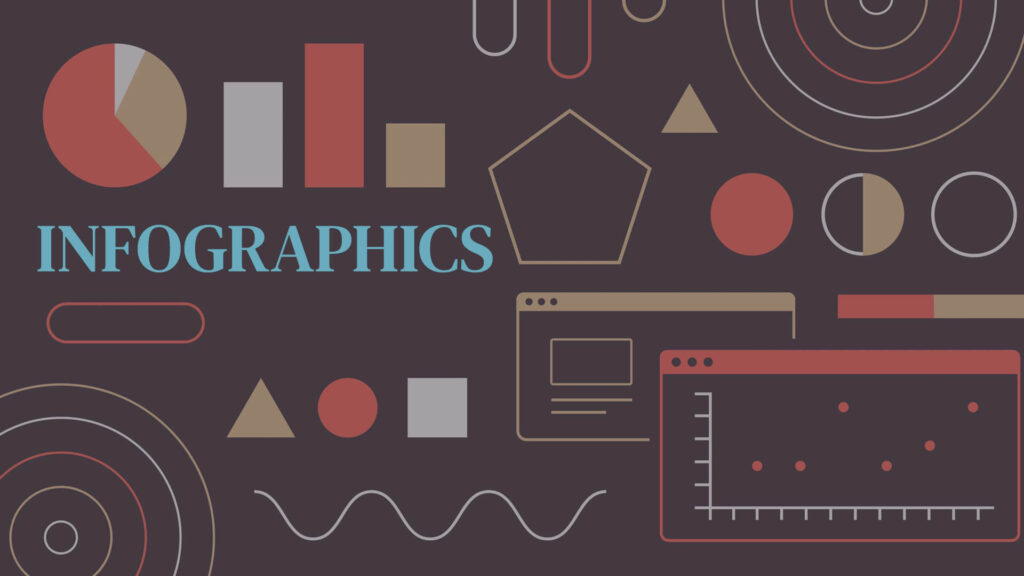 INFOGRAPHICS